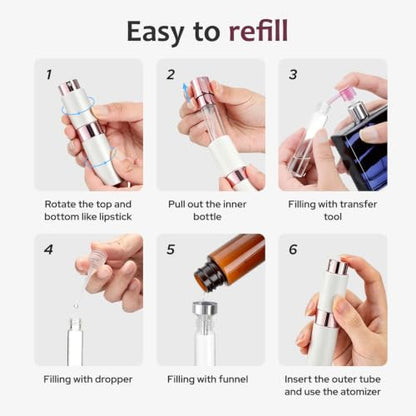 Easy to refill

1
Rotate the top and bottom like lipstick

2
Pull out the inner bottle

3
Filling with transfer tool

4
Filling with dropper

5
Filling with funnel

6
Insert the outer tube and use the atomizer