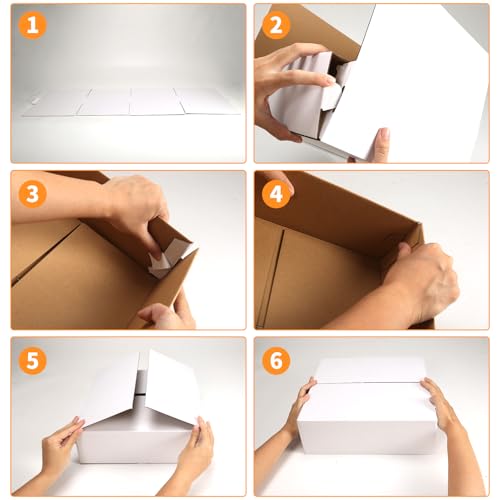 1

2

3

4

5

6