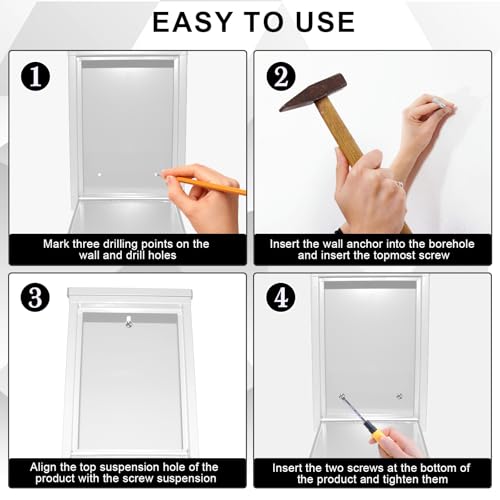 EASY TO USE

1

Mark three drilling points on the wall and drill holes

2

Insert the wall anchor into the borehole and insert the topmost screw

3

Align the top suspension hole of the product with the screw suspension

4

Insert the two screws at the bottom of the product and tighten them