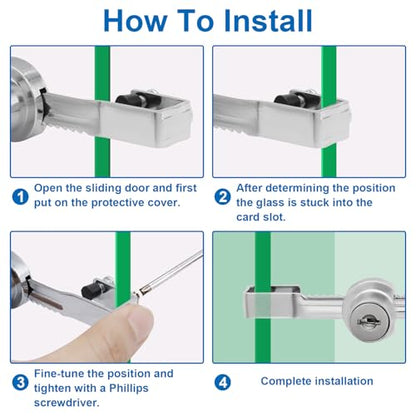 How To Install

1 Open the sliding door and first put on the protective cover.

2 After determining the position the glass is stuck into the card slot.

3 Fine-tune the position and tighten with a Phillips screwdriver.

4 Complete installation