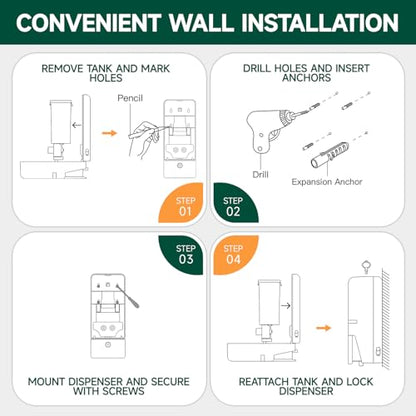 CONVENIENT WALL INSTALLATION

REMOVE TANK AND MARK HOLES

Pencil

STEP 01

DRILL HOLES AND INSERT ANCHORS

Drill

Expansion Anchor

STEP 02

STEP 03

MOUNT DISPENSER AND SECURE WITH SCREWS

STEP 04

REATTACH TANK AND LOCK DISPENSER