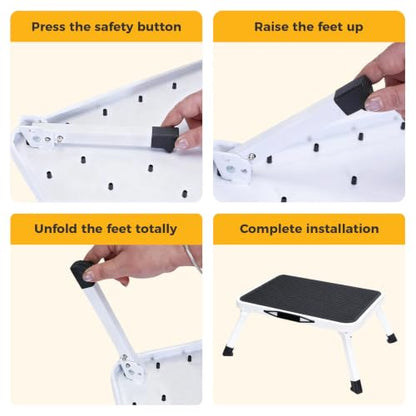 Press the safety button

Raise the feet up

Unfold the feet totally

Complete installation