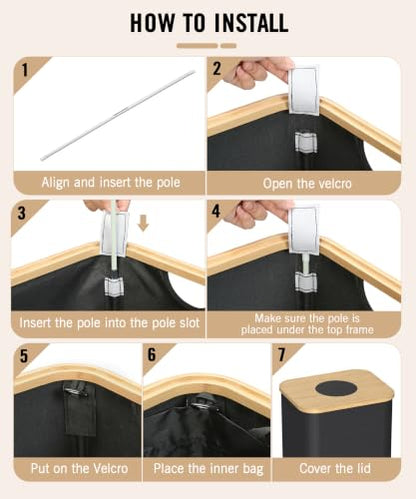 HOW TO INSTALL

1
Align and insert the pole

2
Open the velcro

3
Insert the pole into the pole slot

4
Make sure the pole is placed under the top frame

5
Put on the Velcro

6
Place the inner bag

7
Cover the lid