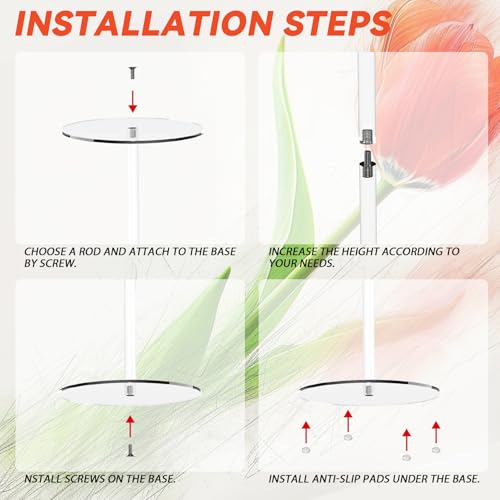 INSTALLATION STEPS

CHOOSE A ROD AND ATTACH TO THE BASE BY SCREW.

INCREASE THE HEIGHT ACCORDING TO YOUR NEEDS.

NSTALL SCREWS ON THE BASE.

INSTALL ANTI-SLIP PADS UNDER THE BASE.