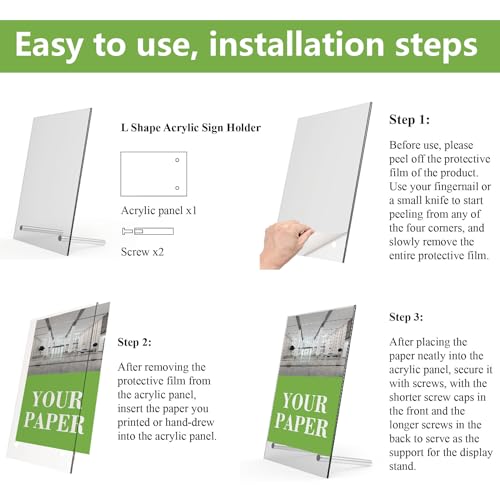 Easy to use, installation steps

L Shape Acrylic Sign Holder

Acrylic panel x1

Screw x2

Step 1:

Before use, please peel off the protective film of the product. Use your fingernail or a small knife to start peeling from any of the four corners, and slowly remove the entire protective film.

YOUR PAPER

Step 2:

After removing the protective film from the acrylic panel, insert the paper you printed or hand-drew into the acrylic panel.

YOUR PAPER

Step 3:

After placing the paper neatly into the acrylic panel, secure it with screws, with the shorter screw caps in the front and the longer screws in the back to serve as the support for the display stand.