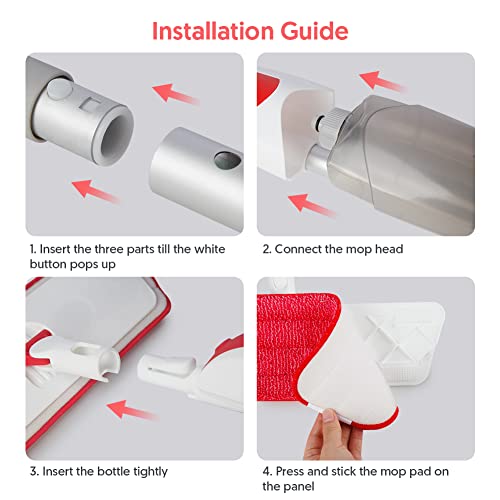 Installation Guide

1. Insert the three parts till the white button pops up

2. Connect the mop head

3. Insert the bottle tightly

4. Press and stick the mop pad on the panel