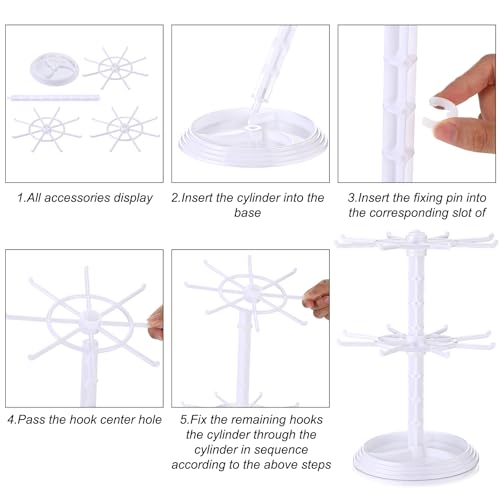 1.All accessories display

2.Insert the cylinder into the base

3.Insert the fixing pin into the corresponding slot of

4.Pass the hook center hole

5.Fix the remaining hooks the cylinder through the cylinder in sequence according to the above steps