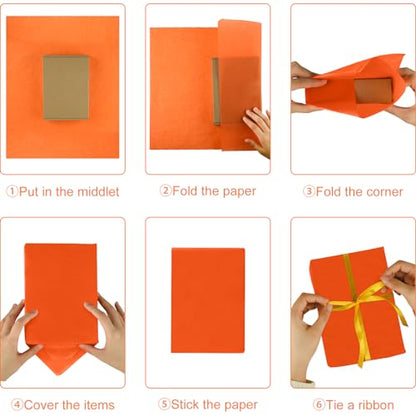 ①Put in the middlet

②Fold the paper

③Fold the corner

④Cover the items

⑤Stick the paper

⑥Tie a ribbon