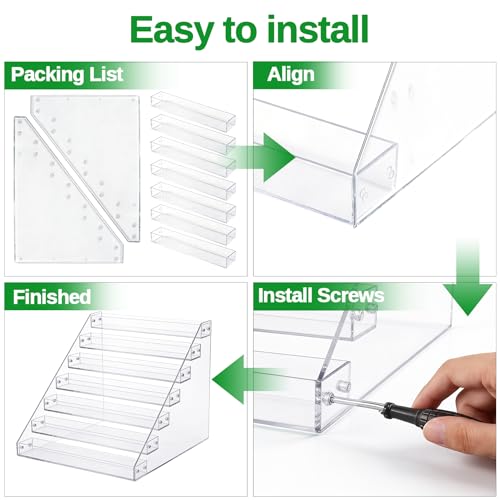 Easy to install

Packing List

Align

Finished

Install Screws