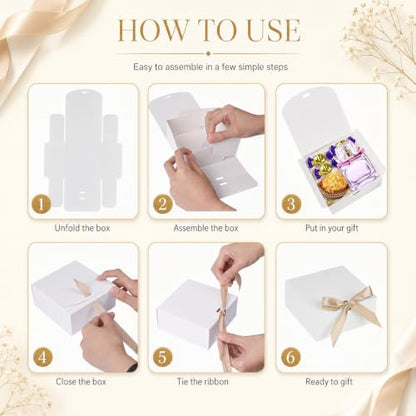 HOW TO USE

Easy to assemble in a few simple steps

1

Unfold the box

2

Assemble the box

3

Put in your gift

4

Close the box

5

Tie the ribbon

6

Ready to gift