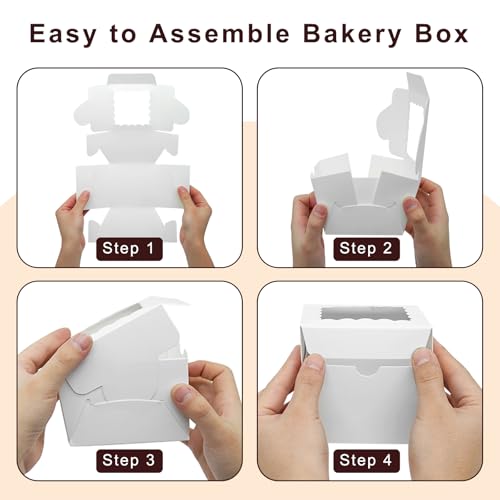 Easy to Assemble Bakery Box

Step 1

Step 2

Step 3

Step 4