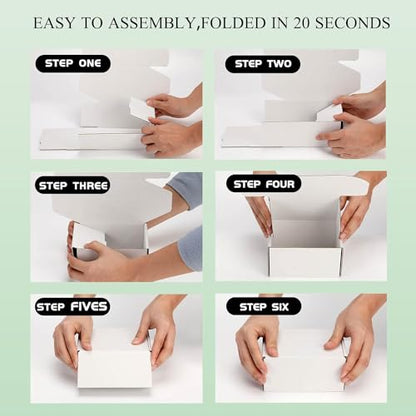 EASY TO ASSEMBLY,FOLDED IN 20 SECONDS

STEP ONE

STEP TWO

STEP THREE

STEP FOUR

STEP FIVES

STEP SIX