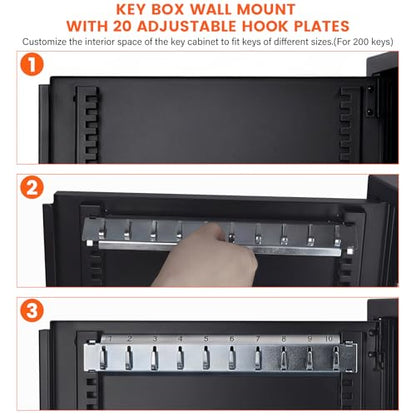 KEY BOX WALL MOUNT
WITH 20 ADJUSTABLE HOOK PLATES

Customize the interior space of the key cabinet to fit keys of different sizes.(For 200 keys)

1

2

3

1 2 3 4 5 6 7 8 9 10