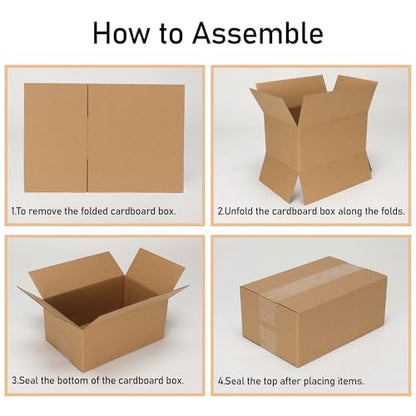 How to Assemble

1.To remove the folded cardboard box.

2.Unfold the cardboard box along the folds.

3.Seal the bottom of the cardboard box.

4.Seal the top after placing items.