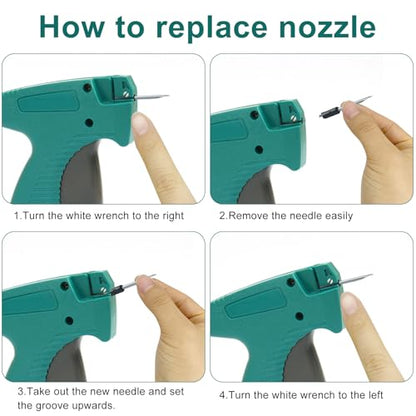 How to replace nozzle

1.Turn the white wrench to the right

2.Remove the needle easily

3.Take out the new needle and set the groove upwards.

4.Turn the white wrench to the left