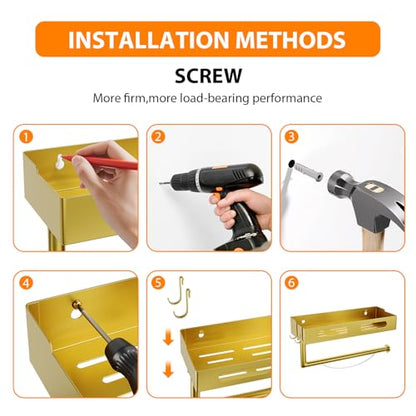 INSTALLATION METHODS

SCREW

More firm,more load-bearing performance

1

2

3

4

5

6