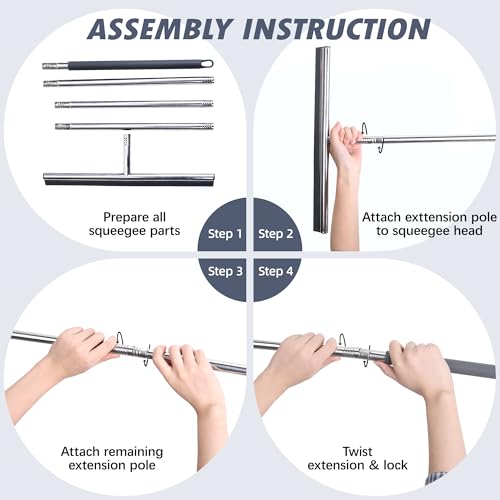 ASSEMBLY INSTRUCTION

Prepare all squeegee parts

Step 1

Step 2

Attach exttension pole to squeegee head

Step 3

Step 4

Attach remaining extension pole

Twist extension & lock