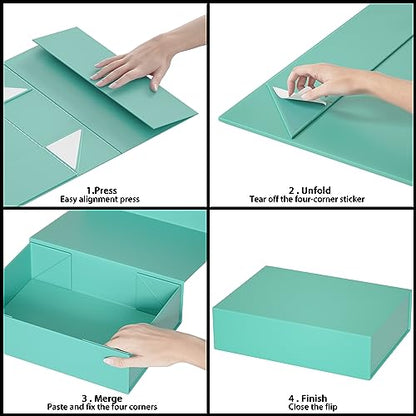 1.Press
Easy alignment press

2 . Unfold
Tear off the four-corner sticker

3 . Merge
Paste and fix the four corners

4 . Finish
Close the flip