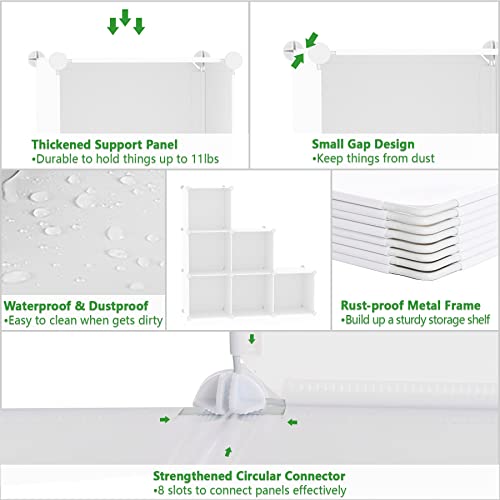 Thickened Support Panel
•Durable to hold things up to 11lbs

Small Gap Design
•Keep things from dust

Waterproof & Dustproof
•Easy to clean when gets dirty

Rust-proof Metal Frame
•Build up a sturdy storage shelf

Strengthened Circular Connector
•8 slots to connect panels effectively