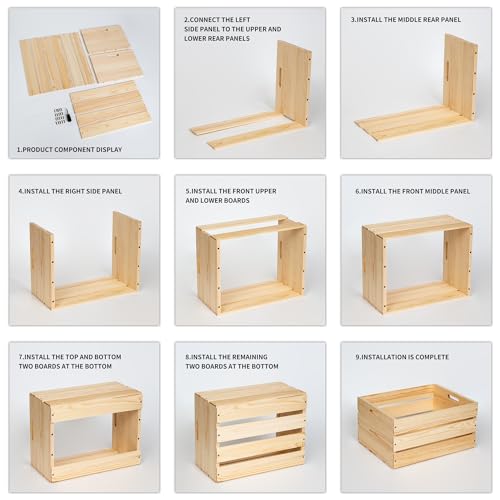 1.PRODUCT COMPONENT DISPLAY

2.CONNECT THE LEFT SIDE PANEL TO THE UPPER AND LOWER REAR PANELS

3.INSTALL THE MIDDLE REAR PANEL

4.INSTALL THE RIGHT SIDE PANEL

5.INSTALL THE FRONT UPPER AND LOWER BOARDS

6.INSTALL THE FRONT MIDDLE PANEL

7.INSTALL THE TOP AND BOTTOM TWO BOARDS AT THE BOTTOM

8.INSTALL THE REMAINING TWO BOARDS AT THE BOTTOM

9.INSTALLATION IS COMPLETE