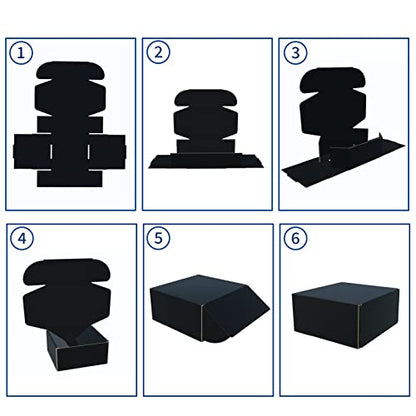 1
2
3
4
5
6