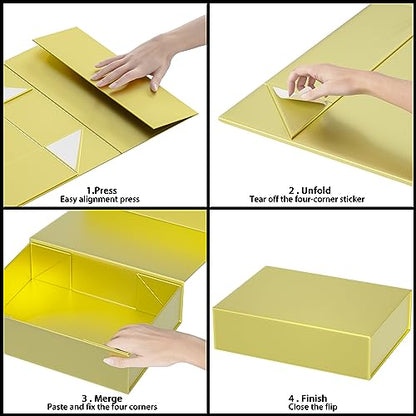 1.Press
Easy alignment press

2 . Unfold
Tear off the four-corner sticker

3 . Merge
Paste and fix the four corners

4 . Finish
Close the flip