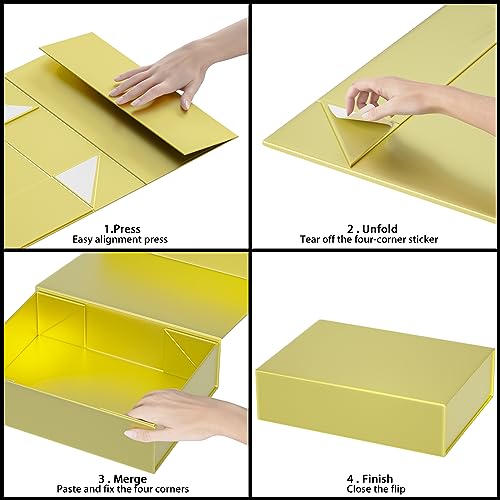 1.Press
Easy alignment press

2 . Unfold
Tear off the four-corner sticker

3 . Merge
Paste and fix the four corners

4 . Finish
Close the flip