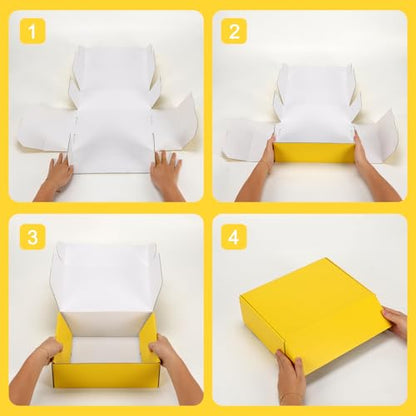 1

2

3

4