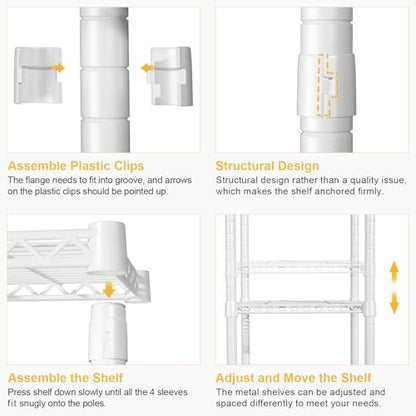 Assemble Plastic Clips
The flange needs to fit into groove, and arrows on the plastic clips should be pointed up.

Structural Design
Structural design rather than a quality issue, which makes the shelf anchored firmly.

Assemble the Shelf
Press shelf down slowly until all the 4 sleeves fit snugly onto the poles.

Adjust and Move the Shelf
The metal shelves can be adjusted and spaced differently to meet your needs.