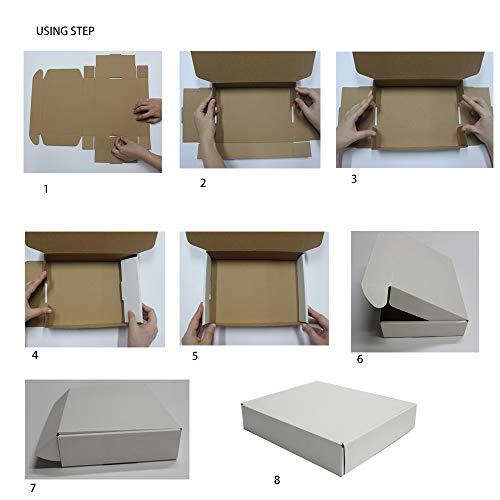 USING STEP

1

2

3

4

5

6

7

8