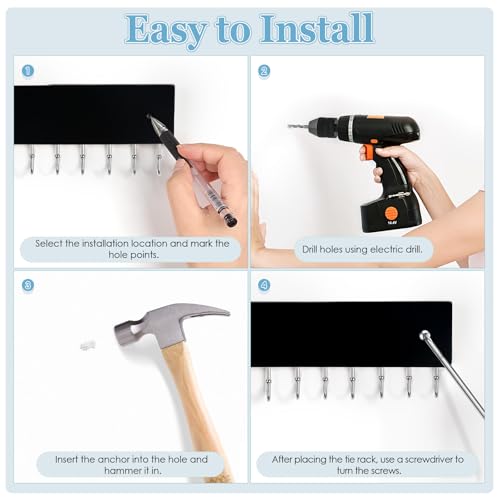 Easy to Install

1

Select the installation location and mark the hole points.

2

Drill holes using electric drill.

3

Insert the anchor into the hole and hammer it in.

4

After placing the tie rack, use a screwdriver to turn the screws.