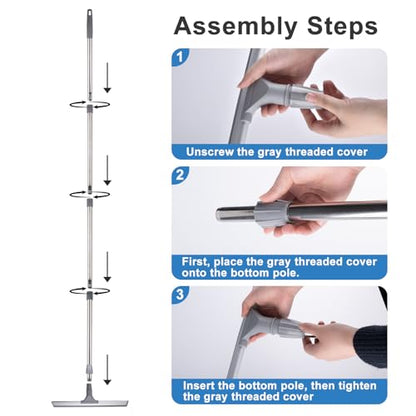 Assembly Steps

1

Unscrew the gray threaded cover

2

First, place the gray threaded cover onto the bottom pole.

3

Insert the bottom pole, then tighten the gray threaded cover