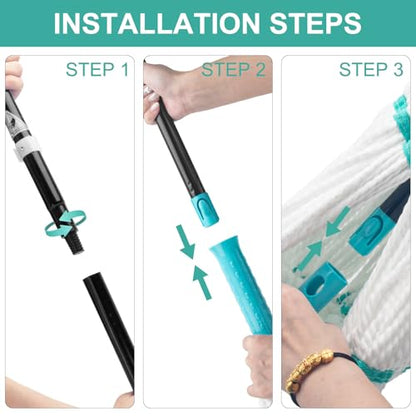 INSTALLATION STEPS

STEP 1

STEP 2

STEP 3