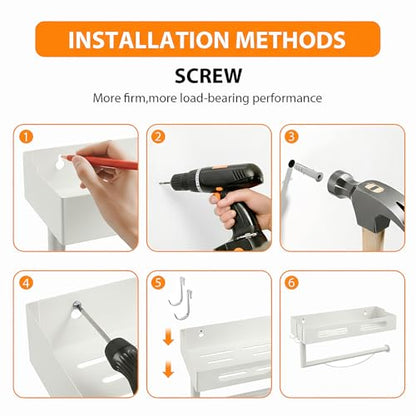 INSTALLATION METHODS

SCREW

More firm,more load-bearing performance

1

2

3

4

5

6