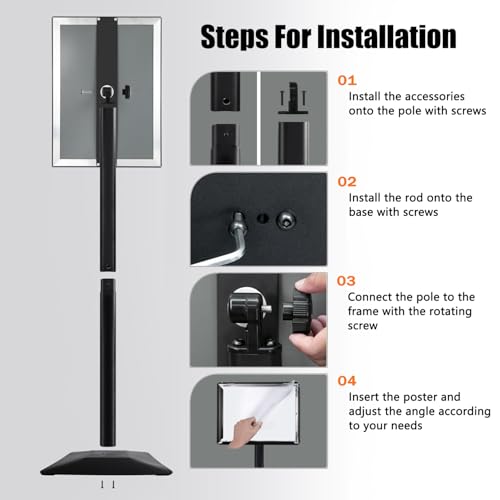 Steps For Installation

01
Install the accessories onto the pole with screws

02
Install the rod onto the base with screws

03
Connect the pole to the frame with the rotating screw

04
Insert the poster and adjust the angle according to your needs