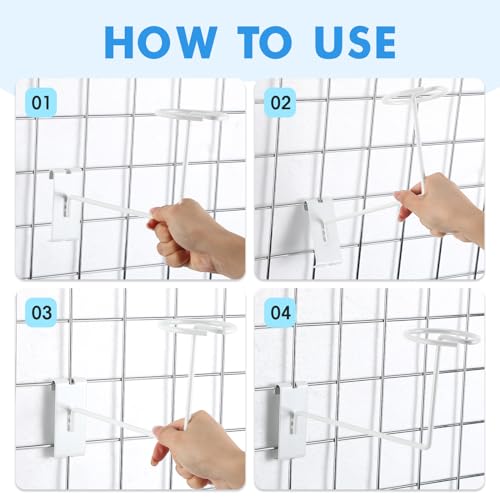 HOW TO USE

01

02

03

04