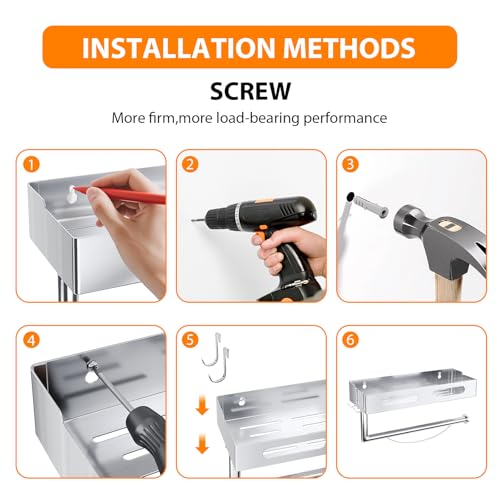 INSTALLATION METHODS

SCREW

More firm,more load-bearing performance

1

2

3

4

5

6