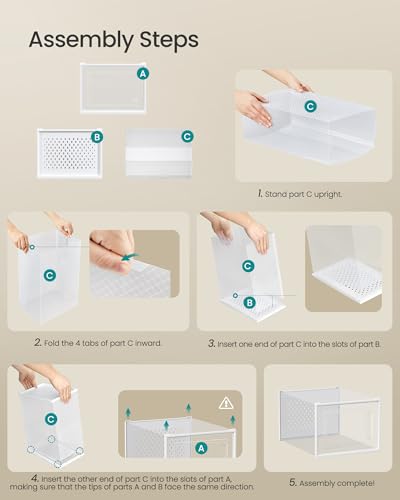 Assembly Steps

A

B

C

C

1. Stand part C upright.

C

2. Fold the 4 tabs of part C inward.

C

B

3. Insert one end of part C into the slots of part B.

C

A

4. Insert the other end of part C into the slots of part A, making sure that the tips of parts A and B face the same direction.

5. Assembly complete!