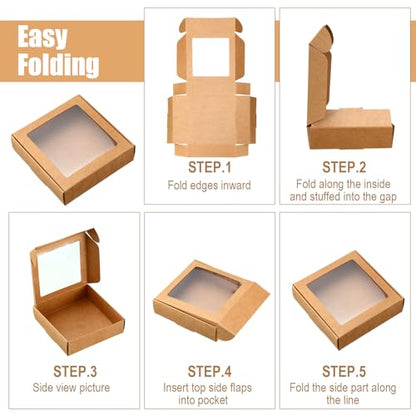 Easy Folding

STEP.1
Fold edges inward

STEP.2
Fold along the inside and stuffed into the gap

STEP.3
Side view picture

STEP.4
Insert top side flaps into pocket

STEP.5
Fold the side part along the line