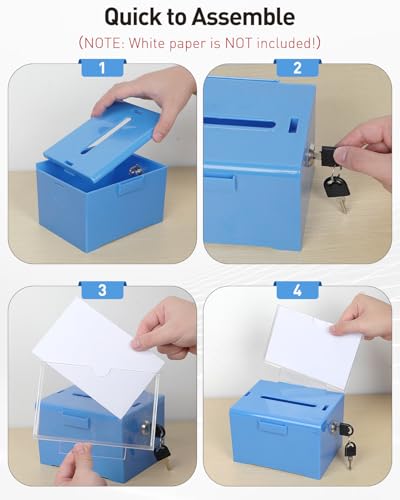 Quick to Assemble

(NOTE: White paper is NOT included!)

1

2

3

4