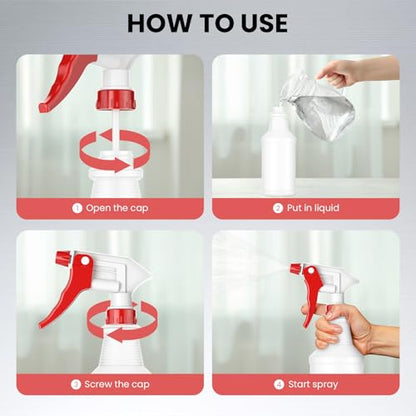 HOW TO USE

1 Open the cap

2 Put in liquid

3 Screw the cap

4 Start spray