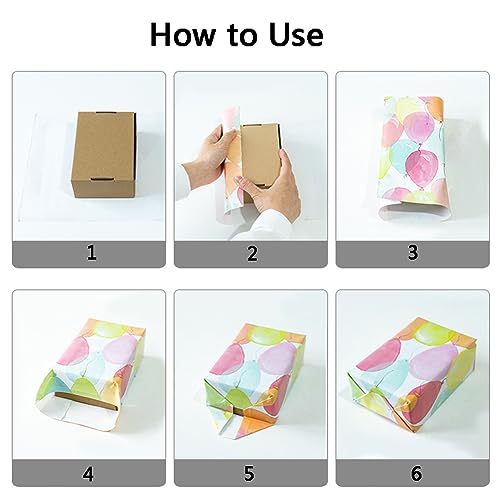 How to Use

1

2

3

4

5

6