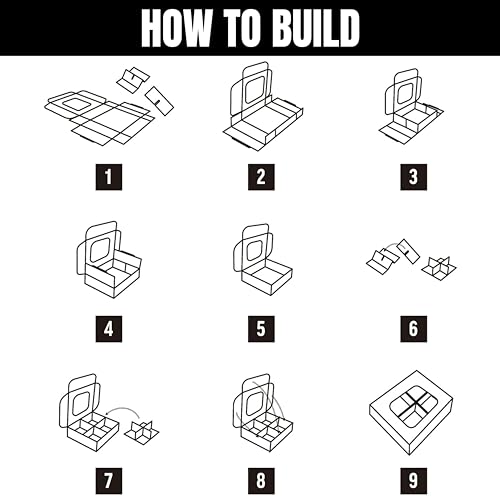 HOW TO BUILD

1

2

3

4

5

6

7

8

9