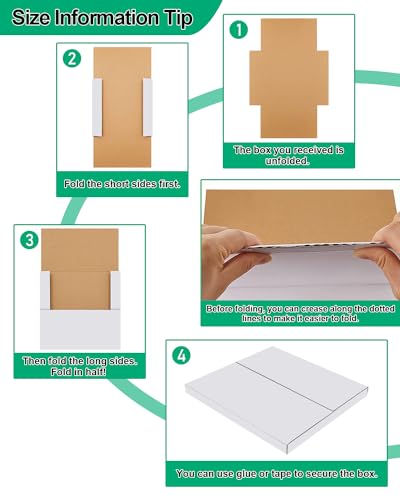 Size Information Tip

1

The box you received is unfolded.

2

Fold the short sides first.

Before folding, you can crease along the dotted lines to make it easier to fold.

3

Then fold the long sides. Fold in half!

4

You can use glue or tape to secure the box.