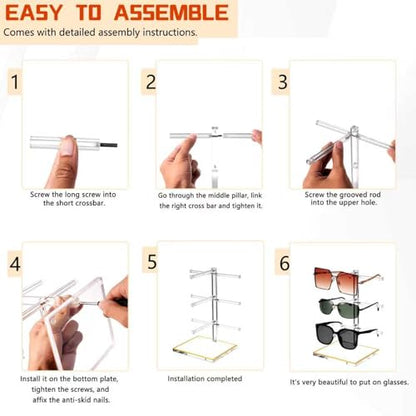 EASY TO ASSEMBLE
Comes with detailed assembly instructions.

1
Screw the long screw into the short crossbar.

2
Go through the middle pillar, link the right cross bar and tighten it.

3
Screw the grooved rod into the upper hole.

4
Install it on the bottom plate, tighten the screws, and affix the anti-skid nails.

5
Installation completed

6
It's very beautiful to put on glasses.