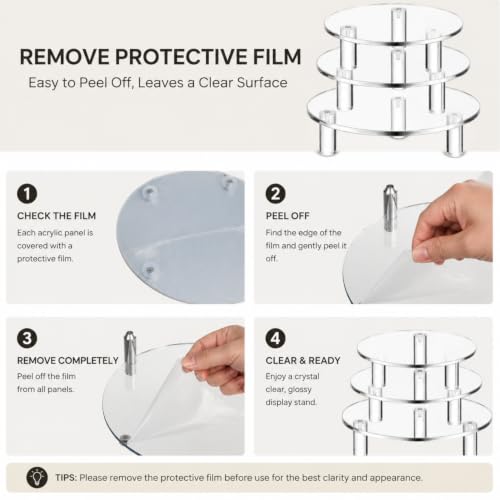 REMOVE PROTECTIVE FILM
Easy to Peel Off, Leaves a Clear Surface

1
CHECK THE FILM
Each acrylic panel is covered with a protective film.

2
PEEL OFF
Find the edge of the film and gently peel it off.

3
REMOVE COMPLETELY
Peel off the film from all panels.

4
CLEAR & READY
Enjoy a crystal clear, glossy display stand.

TIPS: Please remove the protective film before use for the best clarity and appearance.