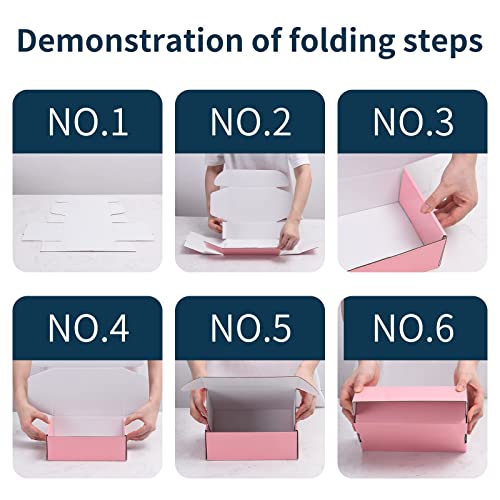 Demonstration of folding steps

NO.1

NO.2

NO.3

NO.4

NO.5

NO.6