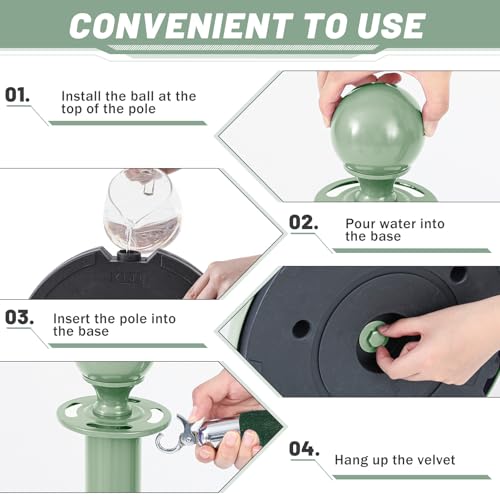 CONVENIENT TO USE

01. Install the ball at the top of the pole

02. Pour water into the base

03. Insert the pole into the base

04. Hang up the velvet