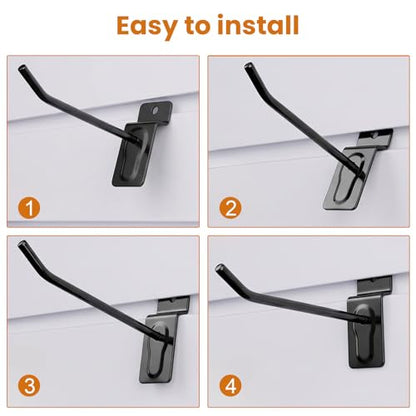 Easy to install

1

2

3

4