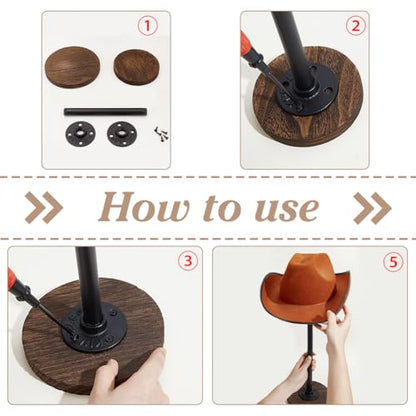 ①

②

How to use

③

⑤